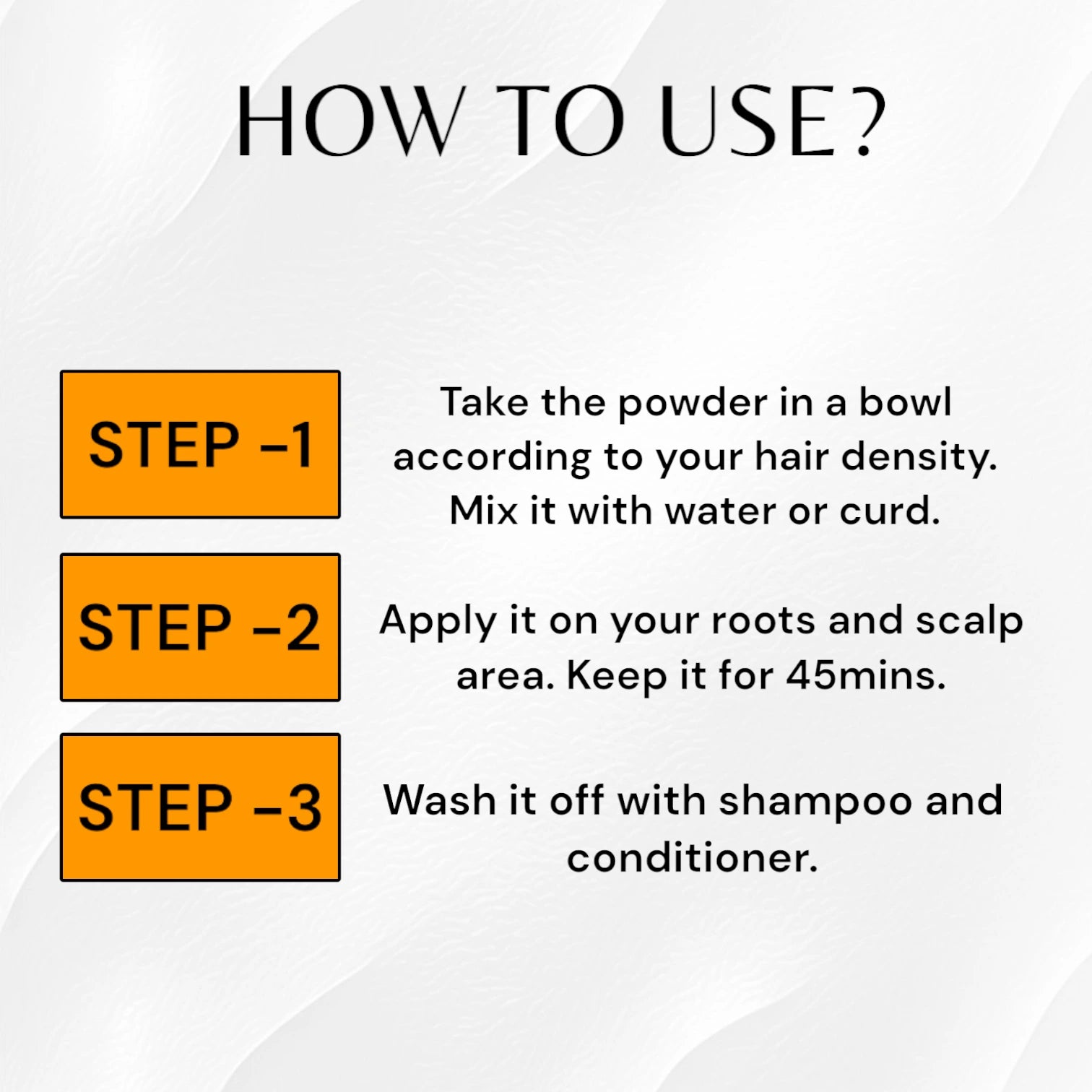 HOW TO USE?

STEP -1

Take the powder in a bowl according to your hair density. Mix it with water or curd.

STEP -2

Apply it on your roots and scalp area. Keep it for 45mins.

STEP -3

Wash it off with shampoo and conditioner.